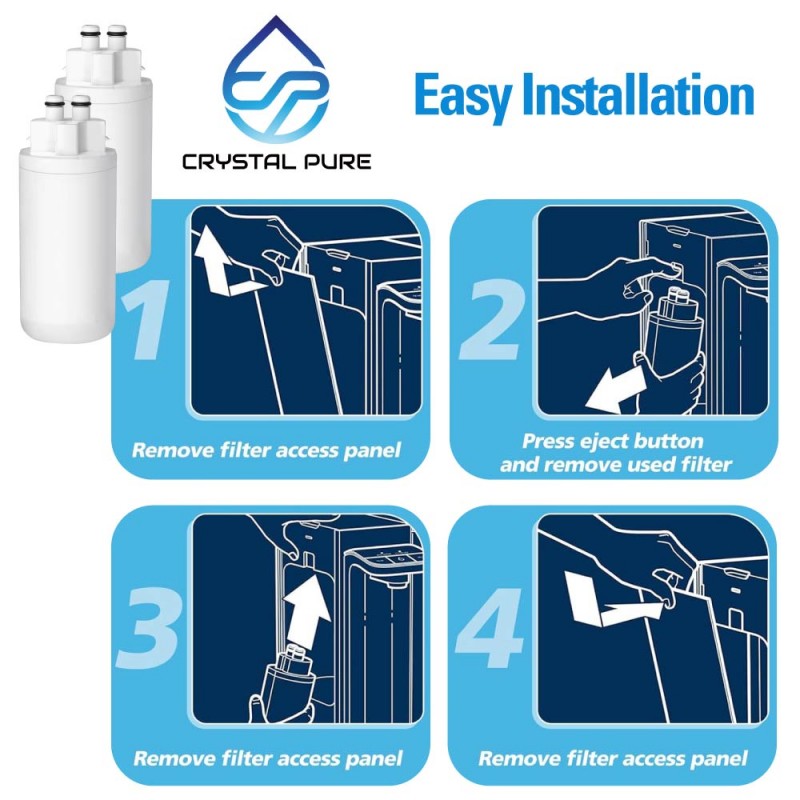 CRYSTAL PURE

Easy Installation

1
Remove filter access panel

2
Press eject button and remove used filter

3
Remove filter access panel

4
Remove filter access panel