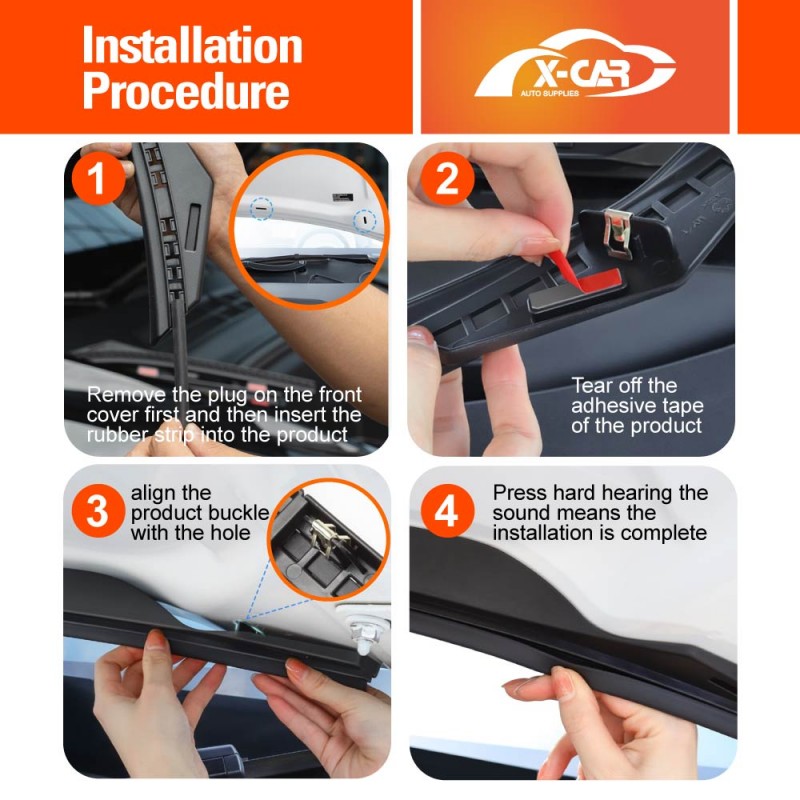 Installation Procedure

X-CAR
AUTO SUPPLIES

1
Remove the plug on the front cover first and then insert the rubber strip into the product

2
Tear off the adhesive tape of the product

3
align the product buckle with the hole

4
Press hard hearing the sound means the installation is complete