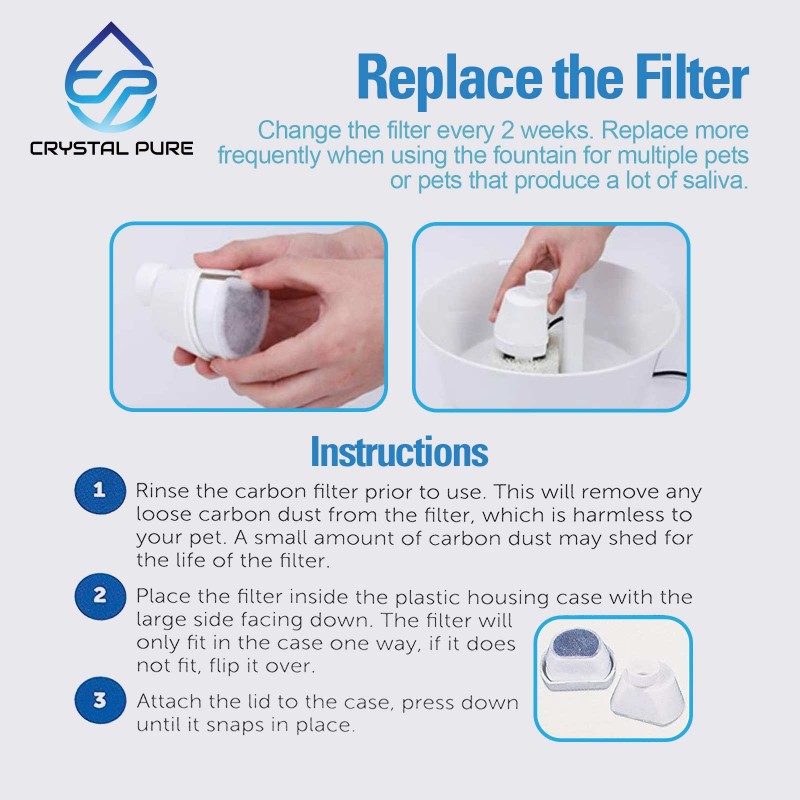 CRYSTAL PURE

Replace the Filter

Change the filter every 2 weeks. Replace more frequently when using the fountain for multiple pets or pets that produce a lot of saliva.

Instructions

1 Rinse the carbon filter prior to use. This will remove any loose carbon dust from the filter, which is harmless to your pet. A small amount of carbon dust may shed for the life of the filter.

2 Place the filter inside the plastic housing case with the large side facing down. The filter will only fit in the case one way, if it does not fit, flip it over.

3 Attach the lid to the case, press down until it snaps in place.