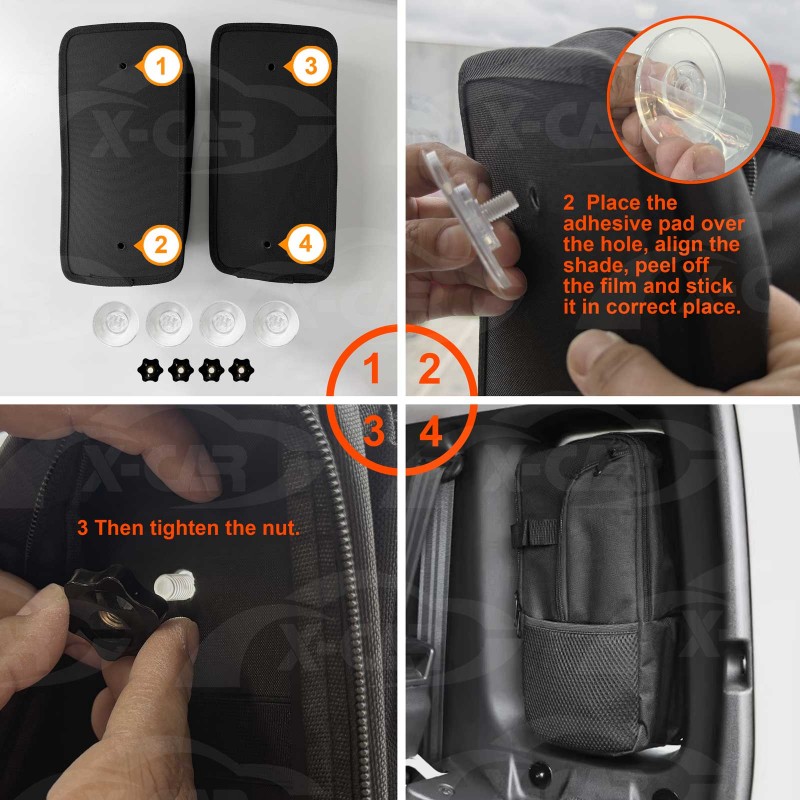 1
3
2
4

X-CAR

2 Place the adhesive pad over the hole, align the shade, peel off the film and stick it in correct place.

1 2
3 4

3 Then tighten the nut.